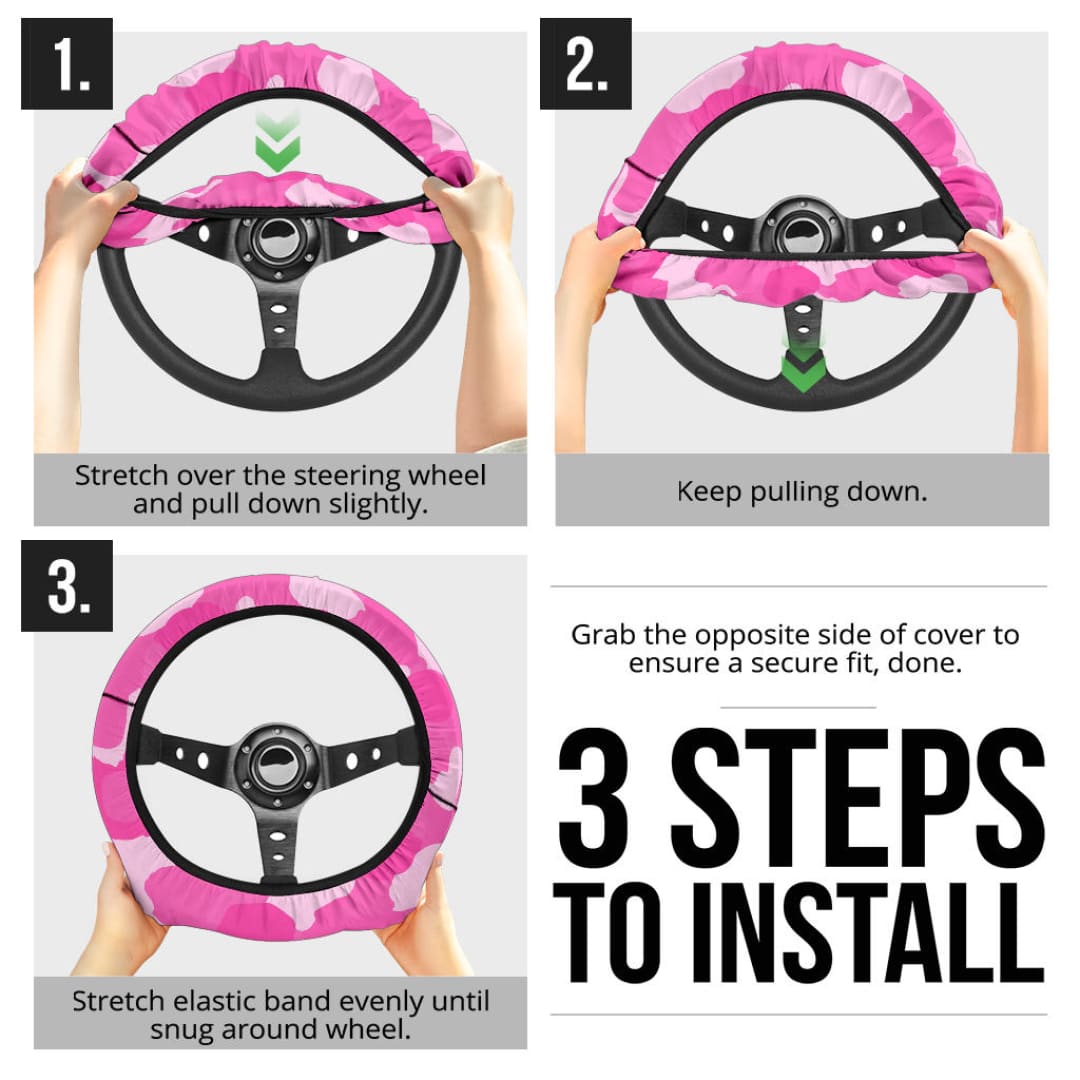 1.

Stretch over the steering wheel and pull down slightly.

2.

Keep pulling down.

3.

Stretch elastic band evenly until snug around wheel.

Grab the opposite side of cover to ensure a secure fit, done.

3 STEPS TO INSTALL